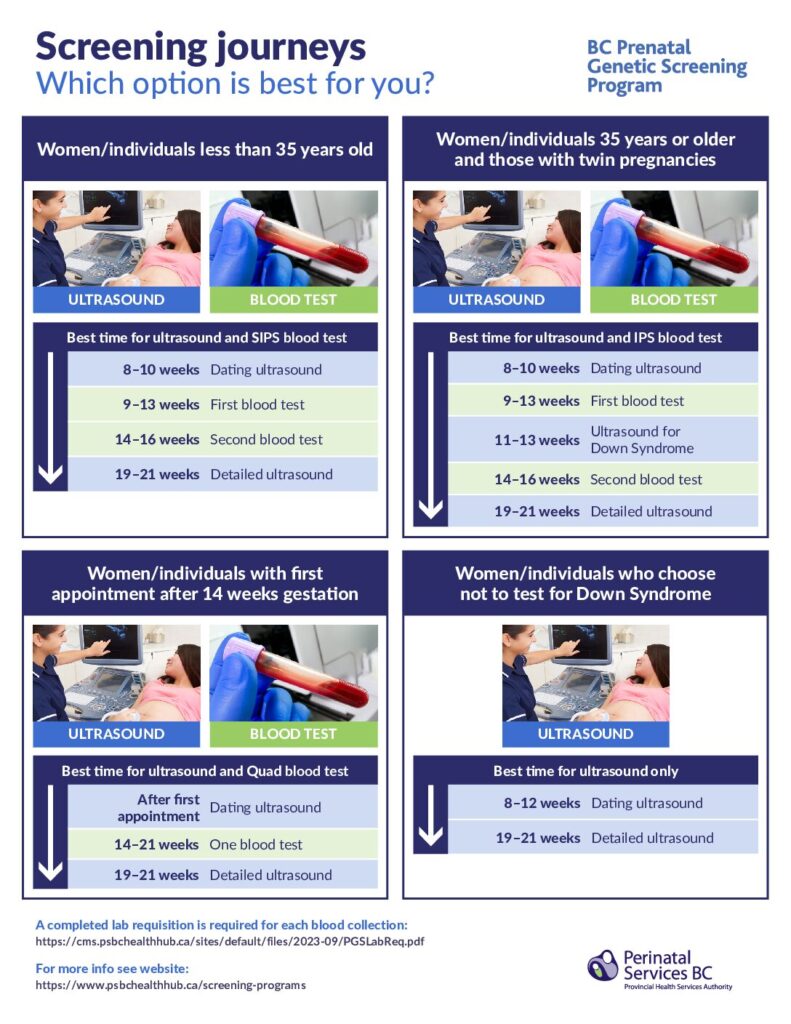 Screening journeys
Which option is best for you?

BC Prenatal Genetic Screening Program

Women/individuals less than 35 years old

ULTRASOUND
BLOOD TEST

Best time for ultrasound and SIPS blood test

| | |
|---|---|
| 8–10 weeks | Dating ultrasound |
| 9–13 weeks | First blood test |
| 14–16 weeks | Second blood test |
| 19–21 weeks | Detailed ultrasound |

Women/individuals 35 years or older and those with twin pregnancies

ULTRASOUND
BLOOD TEST

Best time for ultrasound and IPS blood test

| | |
|---|---|
| 8–10 weeks | Dating ultrasound |
| 9–13 weeks | First blood test |
| 11–13 weeks | Ultrasound for Down Syndrome |
| 14–16 weeks | Second blood test |
| 19–21 weeks | Detailed ultrasound |

Women/individuals with first appointment after 14 weeks gestation

ULTRASOUND
BLOOD TEST

Best time for ultrasound and Quad blood test

| | |
|---|---|
| After first appointment | Dating ultrasound |
| 14–21 weeks | One blood test |
| 19–21 weeks | Detailed ultrasound |

Women/individuals who choose not to test for Down Syndrome

ULTRASOUND

Best time for ultrasound only

| | |
|---|---|
| 8–12 weeks | Dating ultrasound |
| 19–21 weeks | Detailed ultrasound |

A completed lab requisition is required for each blood collection:
https://cms.psbchealthhub.ca/sites/default/files/2023-09/PGSLabReq.pdf

For more info see website:
https://www.psbchealthhub.ca/screening-programs

Perinatal Services BC
Provincial Health Services Authority